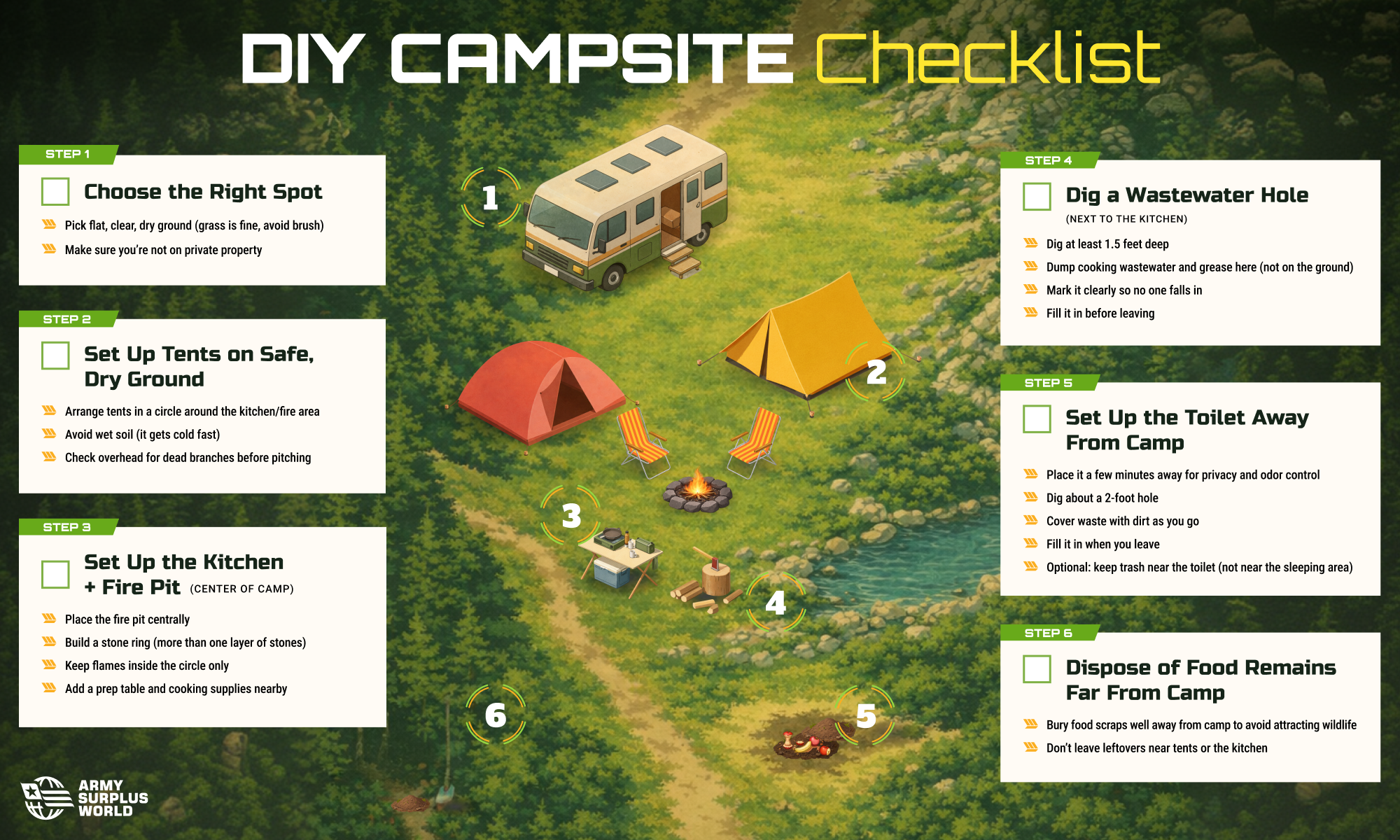 DIY CAMPSITE Checklist

STEP 1

Choose the Right Spot

Pick flat, clear, dry ground (grass is fine, avoid brush)

Make sure you're not on private property

STEP 2

Set Up Tents on Safe, Dry Ground

Arrange tents in a circle around the kitchen/fire area

Avoid wet soil (it gets cold fast)

Check overhead for dead branches before pitching

STEP 3

Set Up the Kitchen + Fire Pit (CENTER OF CAMP)

Place the fire pit centrally

Build a stone ring (more than one layer of stones)

Keep flames inside the circle only

Add a prep table and cooking supplies nearby

1

2

3

4

5

6

STEP 4

Dig a Wastewater Hole

(NEXT TO THE KITCHEN)

Dig at least 1.5 feet deep

Dump cooking wastewater and grease here (not on the ground)

Mark it clearly so no one falls in

Fill it in before leaving

STEP 5

Set Up the Toilet Away From Camp

Place it a few minutes away for privacy and odor control

Dig about a 2-foot hole

Cover waste with dirt as you go

Fill it in when you leave

Optional: keep trash near the toilet (not near the sleeping area)

STEP 6

Dispose of Food Remains Far From Camp

Bury food scraps well away from camp to avoid attracting wildlife

Don't leave leftovers near tents or the kitchen

ARMY SURPLUS WORLD